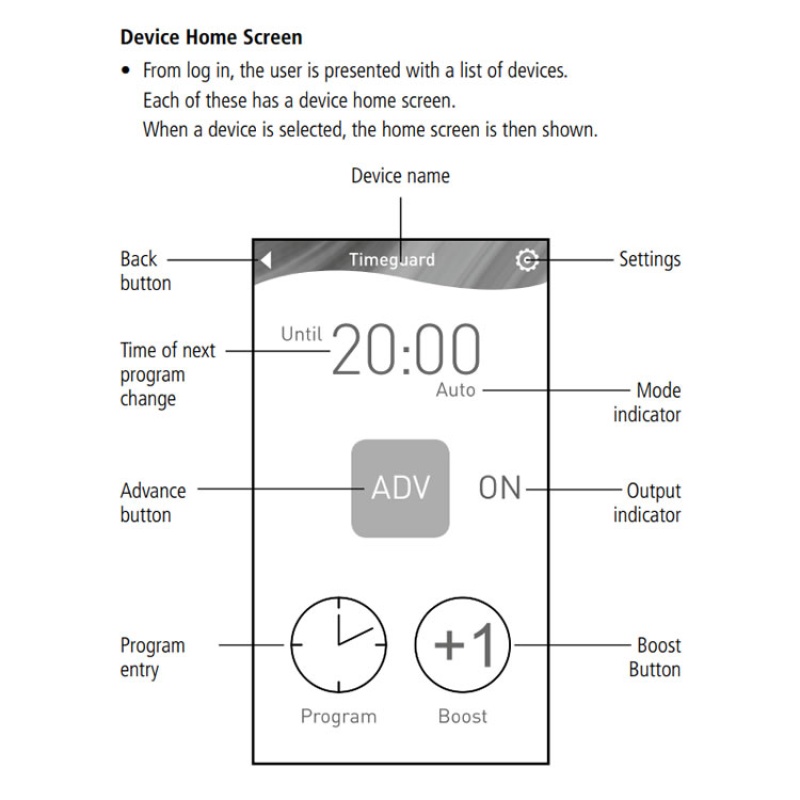 **Device Home Screen**

• From log in, the user is presented with a list of devices. Each of these has a device home screen. When a device is selected, the home screen is then shown.

Device name

Back button

Timeguard

Settings

Time of next program change

Until 20:00

Auto

Mode indicator

Advance button

ADV

ON

Output indicator

Program entry

+1

Boost Button

Program

Boost