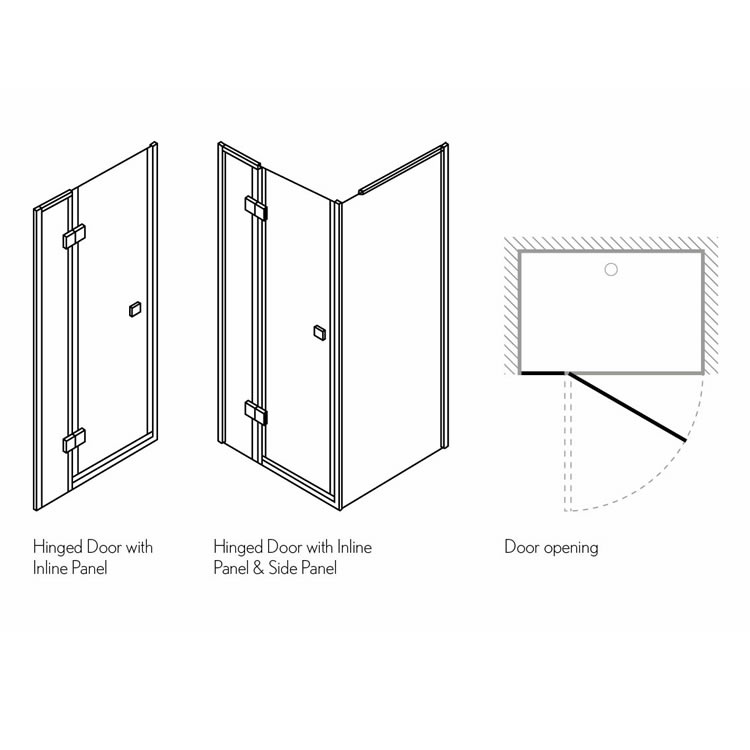 Hinged Door with Inline Panel

Hinged Door with Inline Panel & Side Panel

Door opening