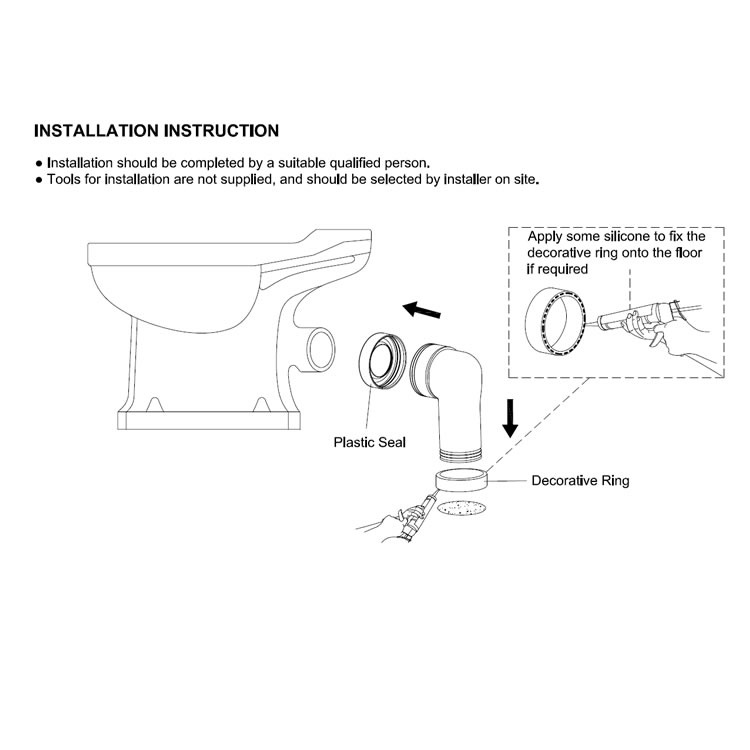 INSTALLATION INSTRUCTION

● Installation should be completed by a suitable qualified person.
● Tools for installation are not supplied, and should be selected by installer on site.

Apply some silicone to fix the decorative ring onto the floor if required

Plastic Seal

Decorative Ring