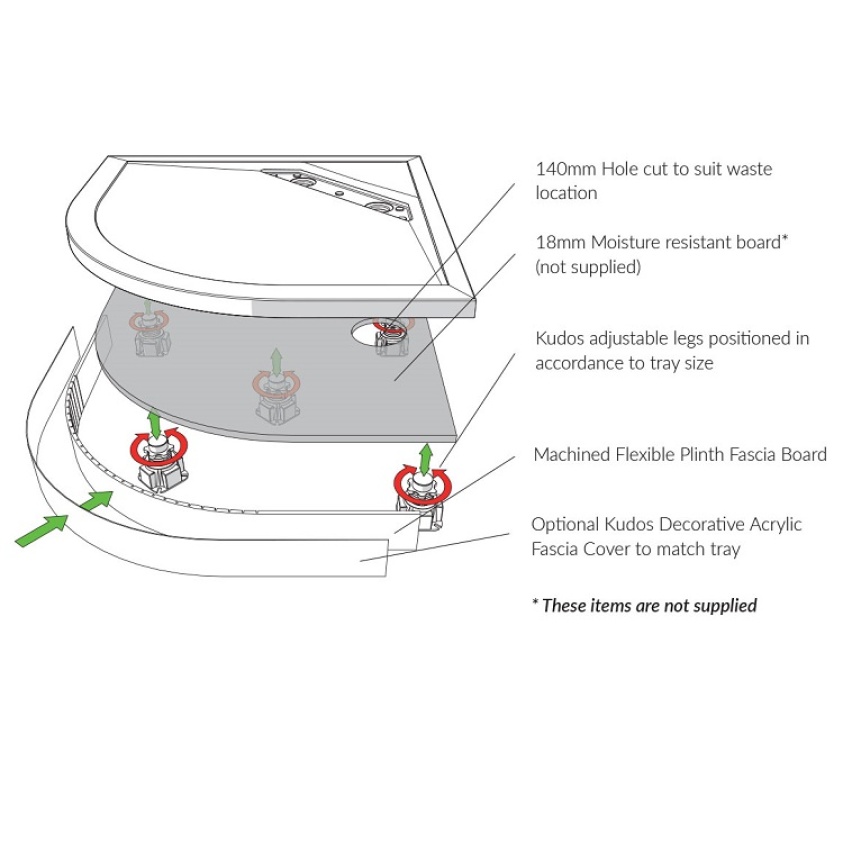 140mm Hole cut to suit waste location

18mm Moisture resistant board* (not supplied)

Kudos adjustable legs positioned in accordance to tray size

Machined Flexible Plinth Fascia Board

Optional Kudos Decorative Acrylic Fascia Cover to match tray

* These items are not supplied