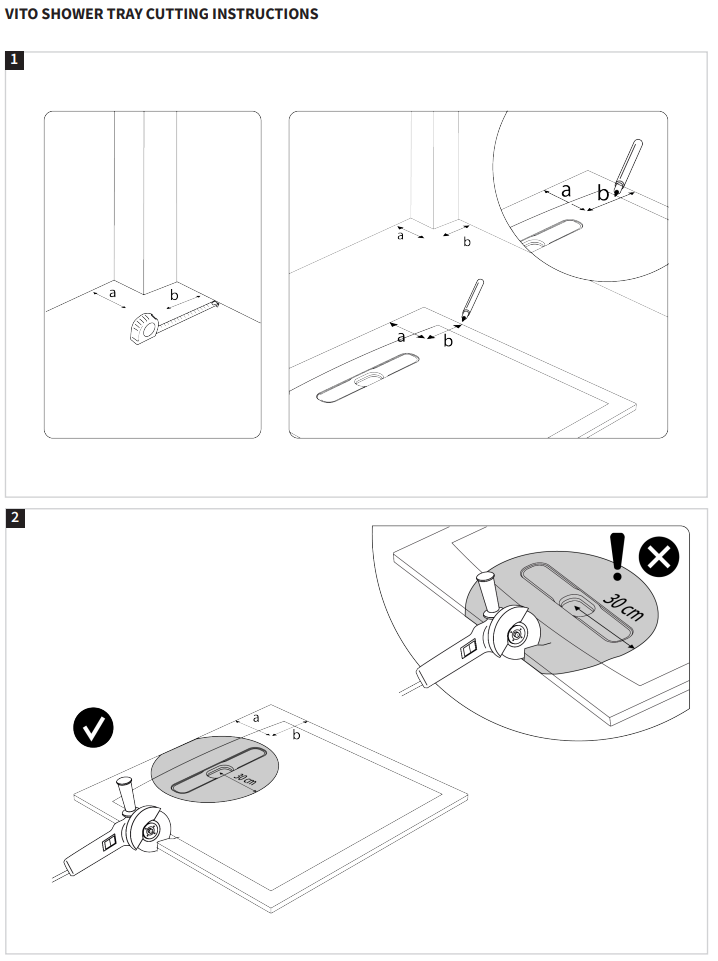 VITO SHOWER TRAY CUTTING INSTRUCTIONS

1

a
b

a
b

a
b

a
b

2

!
30 cm

a
b
30 cm