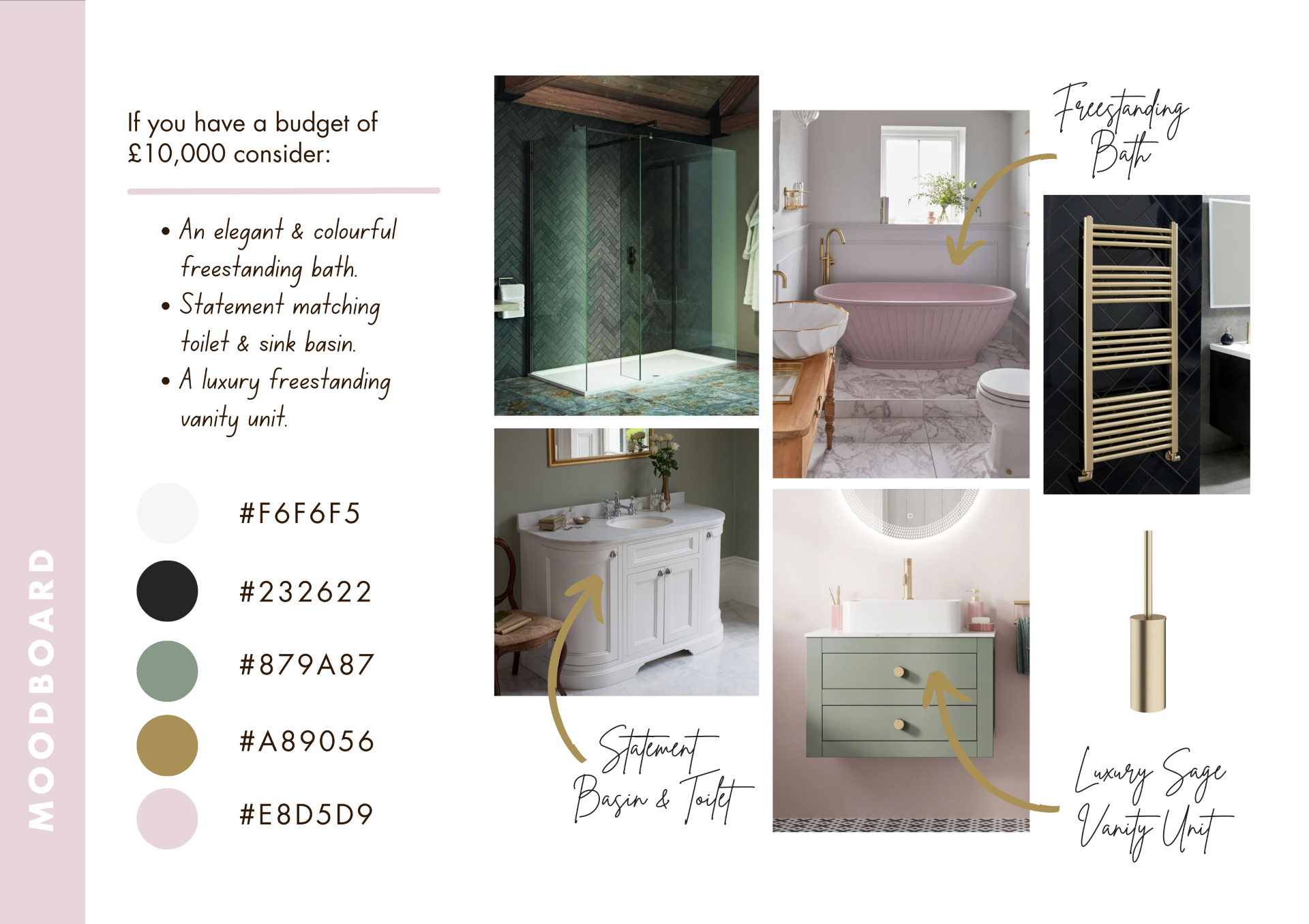 MOODBOARD

If you have a budget of £10,000 consider:

• An elegant & colourful freestanding bath.
• Statement matching toilet & sink basin.
• A luxury freestanding vanity unit.

#F6F6F5

#232622

#879A87

#A89056

#E8D5D9

Freestanding Bath

Statement Basin & Toilet

Luxury Sage Vanity Unit