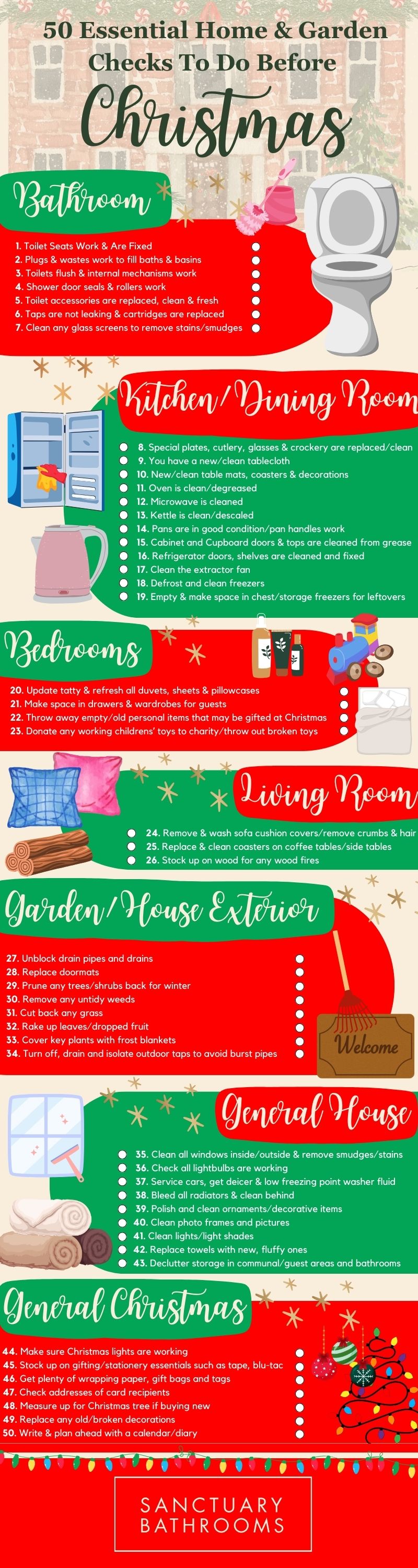 50 Essential Home & Garden Checks To Do Before Christmas

Bathroom

1. Toilet Seats Work & Are Fixed
2. Plugs & wastes work to fill baths & basins
3. Toilets flush & internal mechanisms work
4. Shower door seals & rollers work
5. Toilet accessories are replaced, clean & fresh
6. Taps are not leaking & cartridges are replaced
7. Clean any glass screens to remove stains/smudges

Kitchen/Dining Room

8. Special plates, cutlery, glasses & crockery are replaced/clean
9. You have a new/clean tablecloth
10. New/clean table mats, coasters & decorations
11. Oven is clean/degreased
12. Microwave is cleaned
13. Kettle is clean/descaled
14. Pans are in good condition/pan handles work
15. Cabinet and Cupboard doors & tops are cleaned from grease
16. Refrigerator doors, shelves are cleaned and fixed
17. Clean the extractor fan
18. Defrost and clean freezers
19. Empty & make space in chest/storage freezers for leftovers

Bedrooms

20. Update tatty & refresh all duvets, sheets & pillowcases
21. Make space in drawers & wardrobes for guests
22. Throw away empty/old personal items that may be gifted at Christmas
23. Donate any working childrens' toys to charity/throw out broken toys

Living Room

24. Remove & wash sofa cushion covers/remove crumbs & hair
25. Replace & clean coasters on coffee tables/side tables
26. Stock up on wood for any wood fires

Garden/House Exterior

27. Unblock drain pipes and drains
28. Replace doormats
29. Prune any trees/shrubs back for winter
30. Remove any untidy weeds
31. Cut back any grass
32. Rake up leaves/dropped fruit
33. Cover key plants with frost blankets
34. Turn off, drain and isolate outdoor taps to avoid burst pipes

Welcome

General House

35. Clean all windows inside/outside & remove smudges/stains
36. Check all lightbulbs are working
37. Service cars, get deicer & low freezing point washer fluid
38. Bleed all radiators & clean behind
39. Polish and clean ornaments/decorative items
40. Clean photo frames and pictures
41. Clean lights/light shades
42. Replace towels with new, fluffy ones
43. Declutter storage in communal/guest areas and bathrooms

General Christmas

44. Make sure Christmas lights are working
45. Stock up on gifting/stationery essentials such as tape, blu-tac
46. Get plenty of wrapping paper, gift bags and tags
47. Check addresses of card recipients
48. Measure up for Christmas tree if buying new
49. Replace any old/broken decorations
50. Write & plan ahead with a calendar/diary

SANCTUARY BATHROOMS